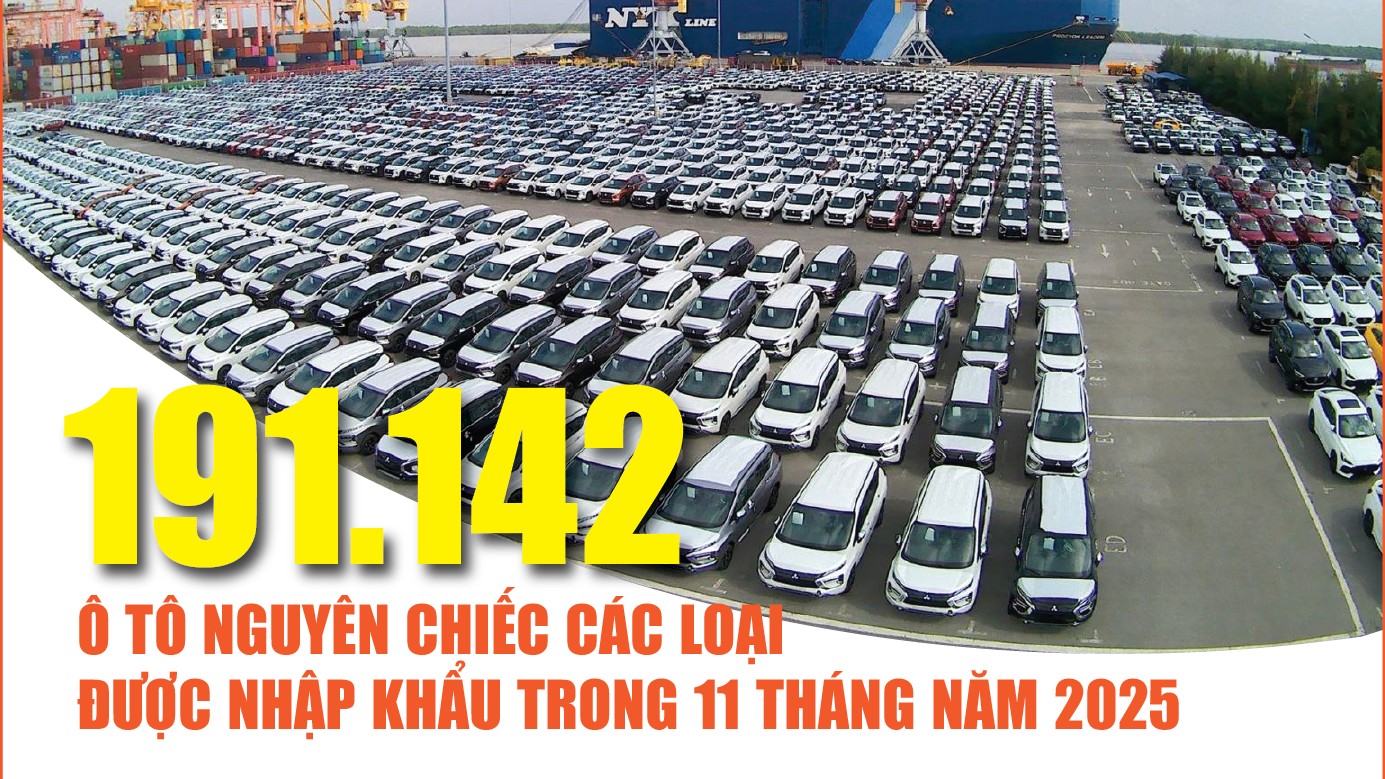 NYK LINE

191.142

Ô TÔ NGUYÊN CHIẾC CÁC LOẠI ĐƯỢC NHẬP KHẨU TRONG 11 THÁNG NĂM 2025