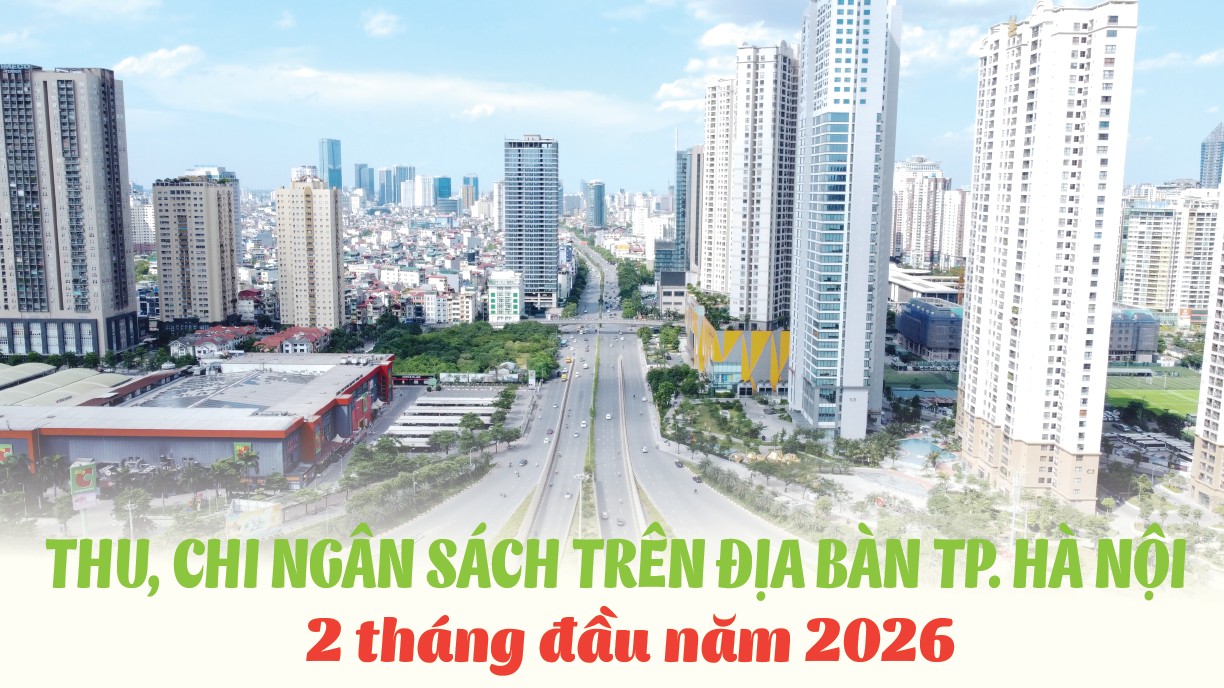 THU, CHI NGÂN SÁCH TRÊN ĐỊA BÀN TP. HÀ NỘI
2 tháng đầu năm 2026