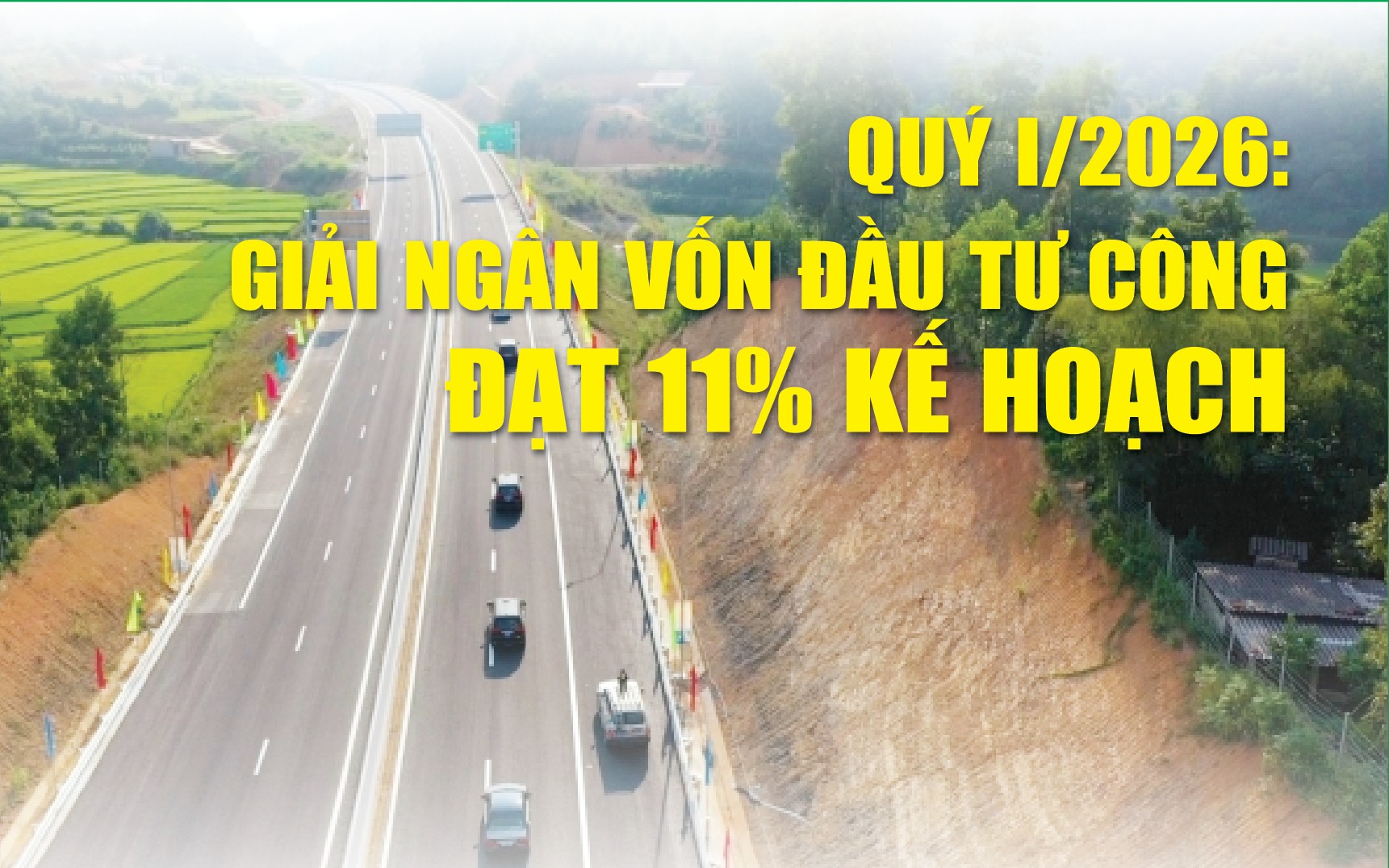 QUÝ I/2026:
GIẢI NGÂN VỐN ĐẦU TƯ CÔNG
ĐẠT 11% KẾ HOẠCH