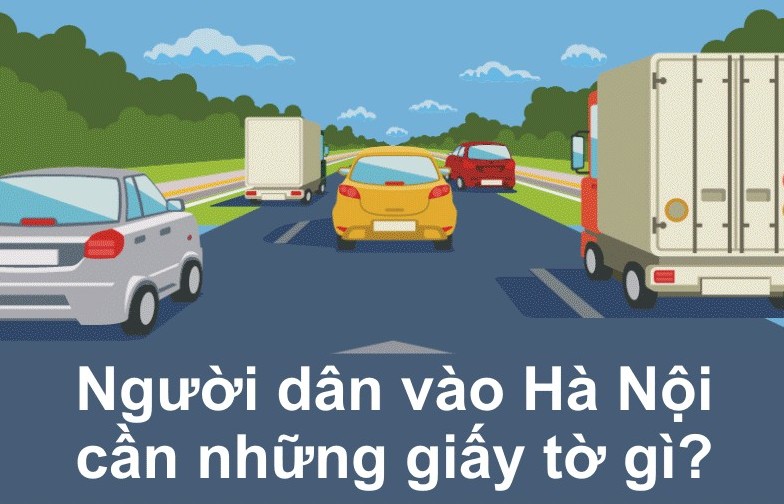 Người dân vào Hà Nội cần những giấy tờ gì?